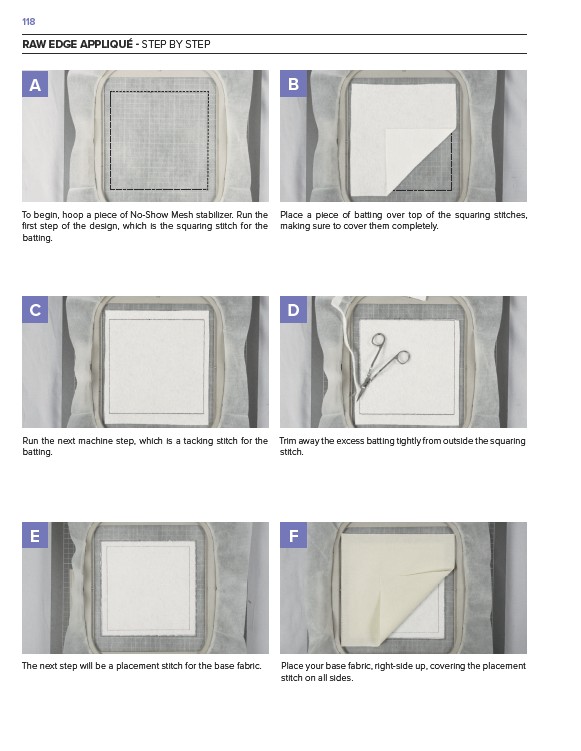 118

RAW EDGE APPLIQUÉ - STEP BY STEP

A

To begin, hoop a piece of No-Show Mesh stabilizer. Run the first step of the design, which is the squaring stitch for the batting.

B

Place a piece of batting over top of the squaring stitches, making sure to cover them completely.

C

Run the next machine step, which is a tacking stitch for the batting.

D

Trim away the excess batting tightly from outside the squaring stitch.

E

The next step will be a placement stitch for the base fabric.

F

Place your base fabric, right-side up, covering the placement stitch on all sides.