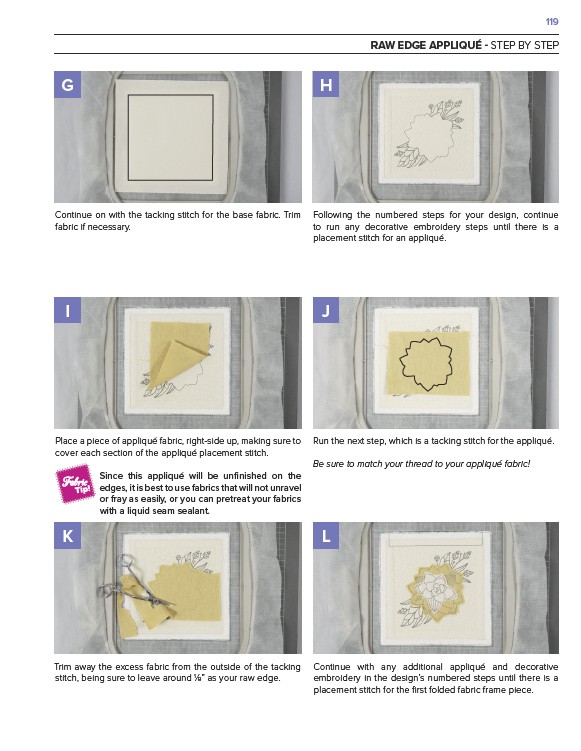 119

RAW EDGE APPLIQUÉ - STEP BY STEP

G

Continue on with the tacking stitch for the base fabric. Trim fabric if necessary.

H

Following the numbered steps for your design, continue to run any decorative embroidery steps until there is a placement stitch for an appliqué.

I

Place a piece of appliqué fabric, right-side up, making sure to cover each section of the appliqué placement stitch.

Fabric Tip!

Since this appliqué will be unfinished on the edges, it is best to use fabrics that will not unravel or fray as easily, or you can pretreat your fabrics with a liquid seam sealant.

J

Run the next step, which is a tacking stitch for the appliqué.

Be sure to match your thread to your appliqué fabric!

K

Trim away the excess fabric from the outside of the tacking stitch, being sure to leave around ⅛" as your raw edge.

L

Continue with any additional appliqué and decorative embroidery in the design's numbered steps until there is a placement stitch for the first folded fabric frame piece.