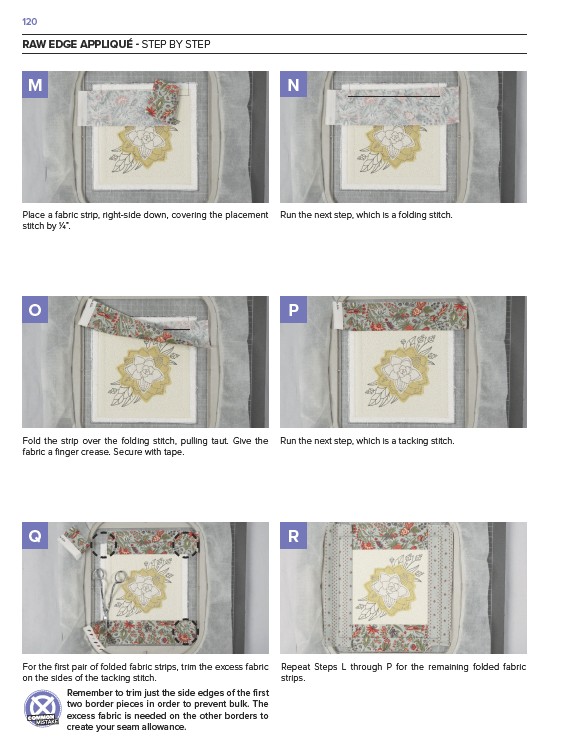 120

RAW EDGE APPLIQUÉ - STEP BY STEP

M

Place a fabric strip, right-side down, covering the placement stitch by ¼".

N

Run the next step, which is a folding stitch.

O

Fold the strip over the folding stitch, pulling taut. Give the fabric a finger crease. Secure with tape.

P

Run the next step, which is a tacking stitch.

Q

For the first pair of folded fabric strips, trim the excess fabric on the sides of the tacking stitch.

COMMON MISTAKE

Remember to trim just the side edges of the first two border pieces in order to prevent bulk. The excess fabric is needed on the other borders to create your seam allowance.

R

Repeat Steps L through P for the remaining folded fabric strips.