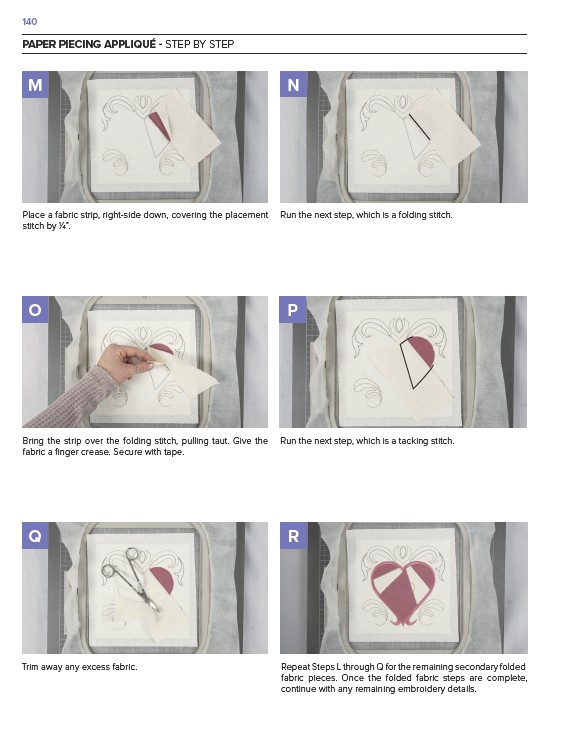 140

PAPER PIECING APPLIQUÉ - STEP BY STEP

M

Place a fabric strip, right-side down, covering the placement stitch by ¼".

N

Run the next step, which is a folding stitch.

O

Bring the strip over the folding stitch, pulling taut. Give the fabric a finger crease. Secure with tape.

P

Run the next step, which is a tacking stitch.

Q

Trim away any excess fabric.

R

Repeat Steps L through Q for the remaining secondary folded fabric pieces. Once the folded fabric steps are complete, continue with any remaining embroidery details.