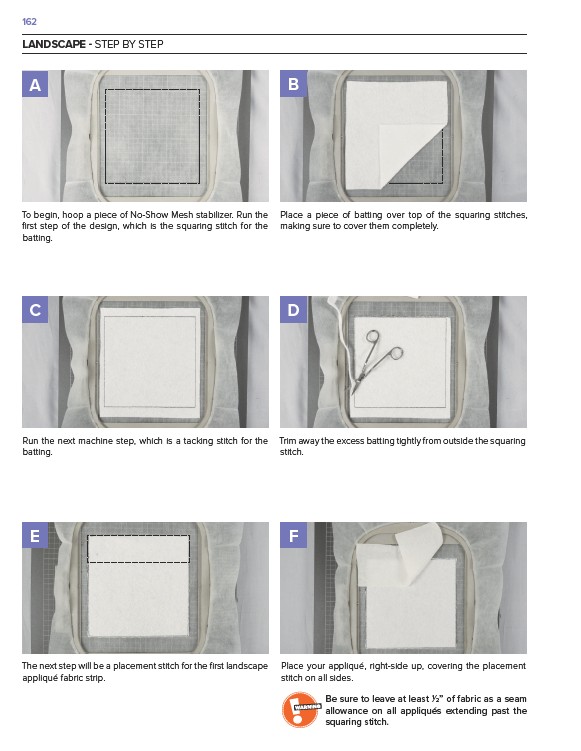 162

LANDSCAPE - STEP BY STEP

A

To begin, hoop a piece of No-Show Mesh stabilizer. Run the first step of the design, which is the squaring stitch for the batting.

B

Place a piece of batting over top of the squaring stitches, making sure to cover them completely.

C

Run the next machine step, which is a tacking stitch for the batting.

D

Trim away the excess batting tightly from outside the squaring stitch.

E

The next step will be a placement stitch for the first landscape appliqué fabric strip.

F

Place your appliqué, right-side up, covering the placement stitch on all sides.

WARNING

Be sure to leave at least ½" of fabric as a seam allowance on all appliqués extending past the squaring stitch.