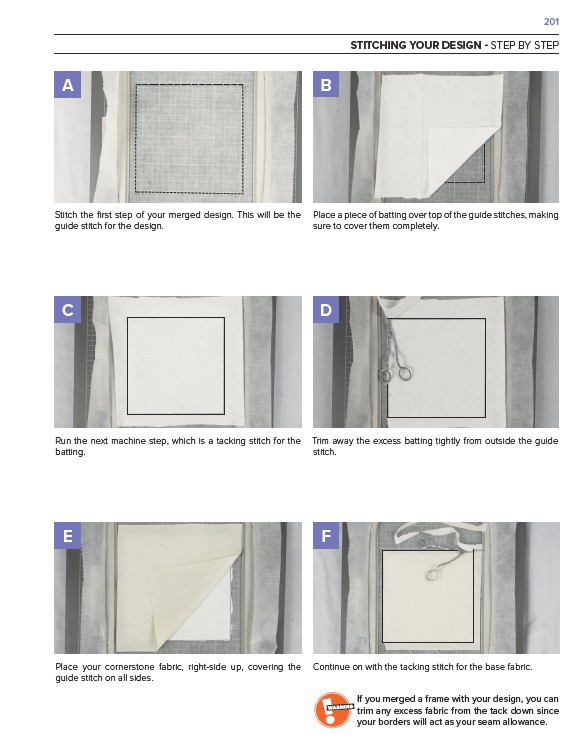 201

STITCHING YOUR DESIGN - STEP BY STEP

A

Stitch the first step of your merged design. This will be the guide stitch for the design.

B

Place a piece of batting over top of the guide stitches, making sure to cover them completely.

C

Run the next machine step, which is a tacking stitch for the batting.

D

Trim away the excess batting tightly from outside the guide stitch.

E

Place your cornerstone fabric, right-side up, covering the guide stitch on all sides.

F

Continue on with the tacking stitch for the base fabric.

WARNING

If you merged a frame with your design, you can trim any excess fabric from the tack down since your borders will act as your seam allowance.