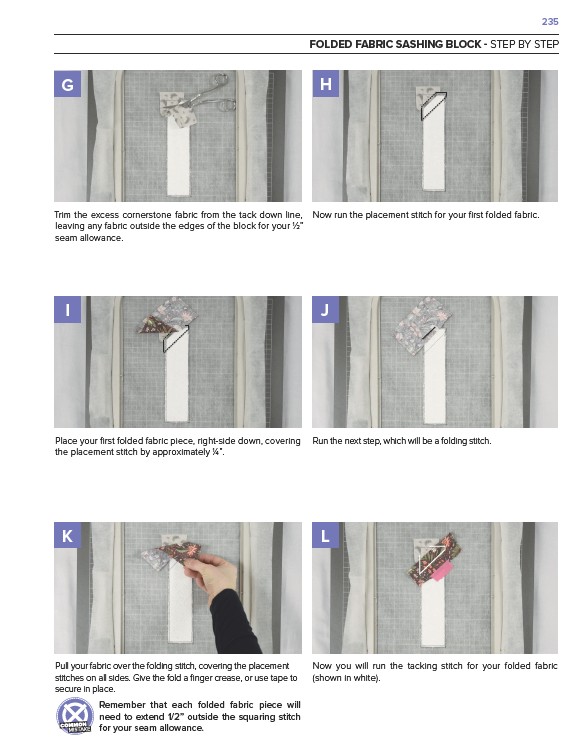 235

FOLDED FABRIC SASHING BLOCK - STEP BY STEP

G

Trim the excess cornerstone fabric from the tack down line, leaving any fabric outside the edges of the block for your ½" seam allowance.

H

Now run the placement stitch for your first folded fabric.

I

Place your first folded fabric piece, right-side down, covering the placement stitch by approximately ¼".

J

Run the next step, which will be a folding stitch.

K

Pull your fabric over the folding stitch, covering the placement stitches on all sides. Give the fold a finger crease, or use tape to secure in place.

COMMON MISTAKE

Remember that each folded fabric piece will need to extend 1/2" outside the squaring stitch for your seam allowance.

L

Now you will run the tacking stitch for your folded fabric (shown in white).