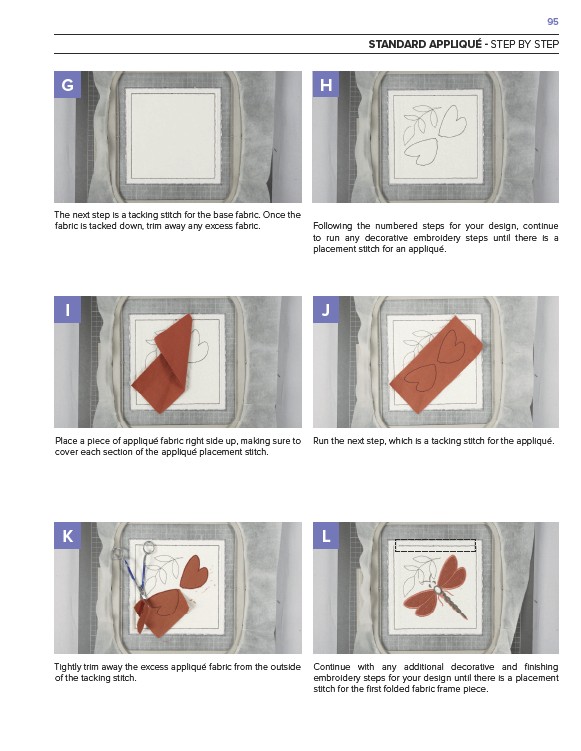 95

STANDARD APPLIQUÉ - STEP BY STEP

G

The next step is a tacking stitch for the base fabric. Once the fabric is tacked down, trim away any excess fabric.

H

Following the numbered steps for your design, continue to run any decorative embroidery steps until there is a placement stitch for an appliqué.

I

Place a piece of appliqué fabric right side up, making sure to cover each section of the appliqué placement stitch.

J

Run the next step, which is a tacking stitch for the appliqué.

K

Tightly trim away the excess appliqué fabric from the outside of the tacking stitch.

L

Continue with any additional decorative and finishing embroidery steps for your design until there is a placement stitch for the first folded fabric frame piece.