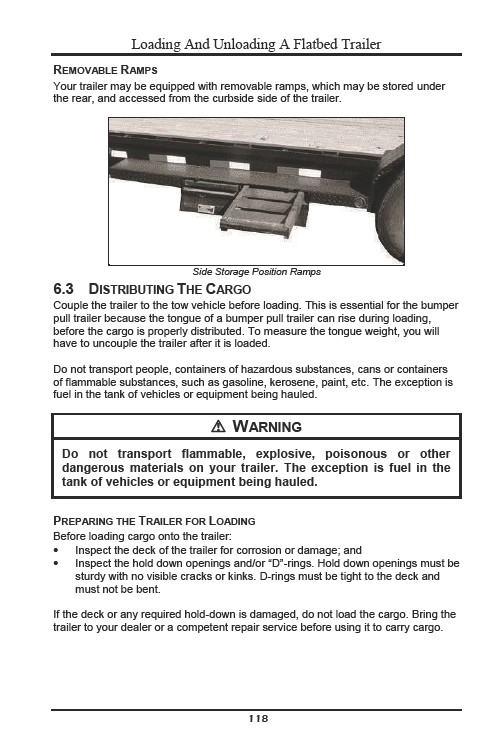 Loading And Unloading A Flatbed Trailer

REMOVABLE RAMPS

Your trailer may be equipped with removable ramps, which may be stored under the rear, and accessed from the curbside side of the trailer.

Side Storage Position Ramps

6.3 DISTRIBUTING THE CARGO

Couple the trailer to the tow vehicle before loading. This is essential for the bumper pull trailer because the tongue of a bumper pull trailer can rise during loading, before the cargo is properly distributed. To measure the tongue weight, you will have to uncouple the trailer after it is loaded.

Do not transport people, containers of hazardous substances, cans or containers of flammable substances, such as gasoline, kerosene, paint, etc. The exception is fuel in the tank of vehicles or equipment being hauled.

⚠ WARNING

Do not transport flammable, explosive, poisonous or other dangerous materials on your trailer. The exception is fuel in the tank of vehicles or equipment being hauled.

PREPARING THE TRAILER FOR LOADING

Before loading cargo onto the trailer:

• Inspect the deck of the trailer for corrosion or damage; and
• Inspect the hold down openings and/or "D"-rings. Hold down openings must be sturdy with no visible cracks or kinks. D-rings must be tight to the deck and must not be bent.

If the deck or any required hold-down is damaged, do not load the cargo. Bring the trailer to your dealer or a competent repair service before using it to carry cargo.

118