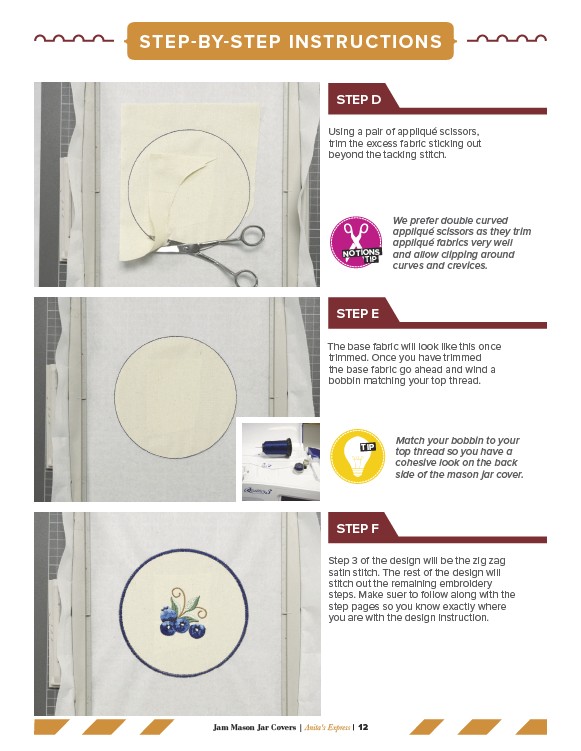 STEP-BY-STEP INSTRUCTIONS

STEP D

Using a pair of appliqué scissors, trim the excess fabric sticking out beyond the tacking stitch.

NOTIONS TIP

We prefer double curved appliqué scissors as they trim appliqué fabrics very well and allow clipping around curves and crevices.

STEP E

The base fabric will look like this once trimmed. Once you have trimmed the base fabric go ahead and wind a bobbin matching your top thread.

TIP

Match your bobbin to your top thread so you have a cohesive look on the back side of the mason jar cover.

STEP F

Step 3 of the design will be the zig zag satin stitch. The rest of the design will stitch out the remaining embroidery steps. Make suer to follow along with the step pages so you know exactly where you are with the design instruction.

Jam Mason Jar Covers | Anita's Express | 12