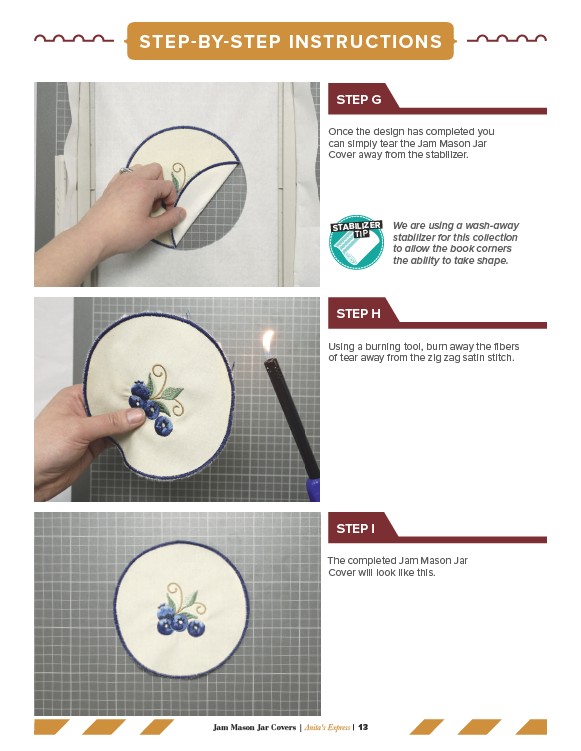 STEP-BY-STEP INSTRUCTIONS

STEP G

Once the design has completed you can simply tear the Jam Mason Jar Cover away from the stabilizer.

STABILIZER TIP

We are using a wash-away stabilizer for this collection to allow the book corners the ability to take shape.

STEP H

Using a burning tool, burn away the fibers of tear away from the zig zag satin stitch.

STEP I

The completed Jam Mason Jar Cover will look like this.

Jam Mason Jar Covers | Anita's Express | 13