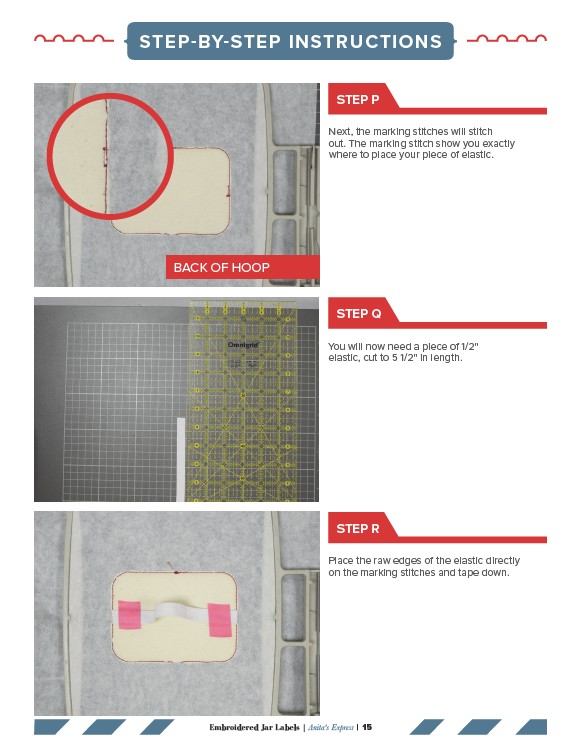 STEP-BY-STEP INSTRUCTIONS

BACK OF HOOP

STEP P

Next, the marking stitches will stitch out. The marking stitch show you exactly where to place your piece of elastic.

Omnigrid

STEP Q

You will now need a piece of 1/2" elastic, cut to 5 1/2" in length.

STEP R

Place the raw edges of the elastic directly on the marking stitches and tape down.

Embroidered Jar Labels | Anita's Express | 15