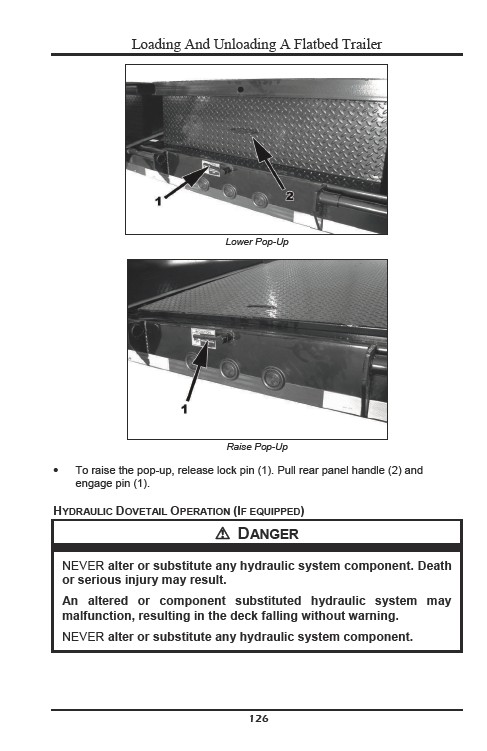 Loading And Unloading A Flatbed Trailer

1

2

Lower Pop-Up

1

Raise Pop-Up

• To raise the pop-up, release lock pin (1). Pull rear panel handle (2) and engage pin (1).

HYDRAULIC DOVETAIL OPERATION (IF EQUIPPED)

⚠ DANGER

NEVER alter or substitute any hydraulic system component. Death or serious injury may result.

An altered or component substituted hydraulic system may malfunction, resulting in the deck falling without warning.

NEVER alter or substitute any hydraulic system component.

126