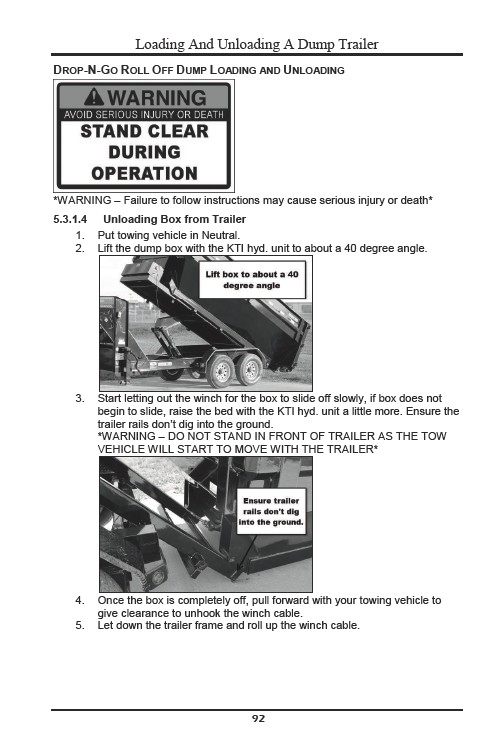 Loading And Unloading A Dump Trailer

DROP-N-GO ROLL OFF DUMP LOADING AND UNLOADING

WARNING
AVOID SERIOUS INJURY OR DEATH
STAND CLEAR DURING OPERATION

*WARNING – Failure to follow instructions may cause serious injury or death*

5.3.1.4 Unloading Box from Trailer

1. Put towing vehicle in Neutral.
2. Lift the dump box with the KTI hyd. unit to about a 40 degree angle.

Lift box to about a 40 degree angle

3. Start letting out the winch for the box to slide off slowly, if box does not begin to slide, raise the bed with the KTI hyd. unit a little more. Ensure the trailer rails don't dig into the ground.
*WARNING – DO NOT STAND IN FRONT OF TRAILER AS THE TOW VEHICLE WILL START TO MOVE WITH THE TRAILER*

Ensure trailer rails don't dig into the ground.

4. Once the box is completely off, pull forward with your towing vehicle to give clearance to unhook the winch cable.
5. Let down the trailer frame and roll up the winch cable.

92