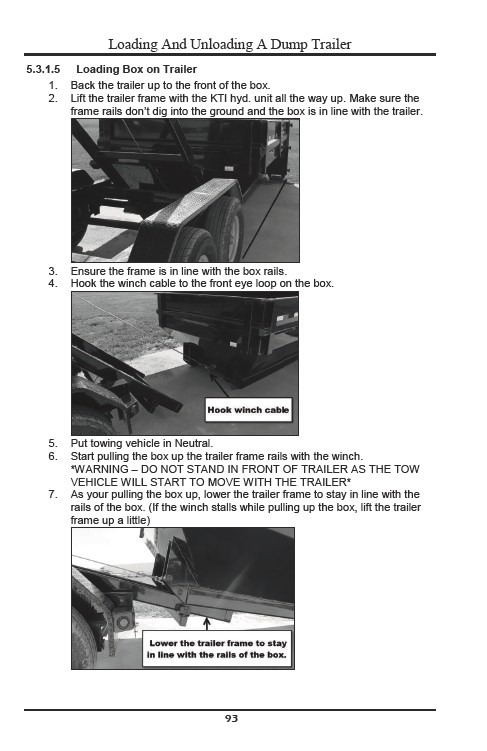 Loading And Unloading A Dump Trailer

5.3.1.5 Loading Box on Trailer

1. Back the trailer up to the front of the box.
2. Lift the trailer frame with the KTI hyd. unit all the way up. Make sure the frame rails don't dig into the ground and the box is in line with the trailer.
3. Ensure the frame is in line with the box rails.
4. Hook the winch cable to the front eye loop on the box.

Hook winch cable

5. Put towing vehicle in Neutral.
6. Start pulling the box up the trailer frame rails with the winch. *WARNING – DO NOT STAND IN FRONT OF TRAILER AS THE TOW VEHICLE WILL START TO MOVE WITH THE TRAILER*
7. As your pulling the box up, lower the trailer frame to stay in line with the rails of the box. (If the winch stalls while pulling up the box, lift the trailer frame up a little)

Lower the trailer frame to stay in line with the rails of the box.

93