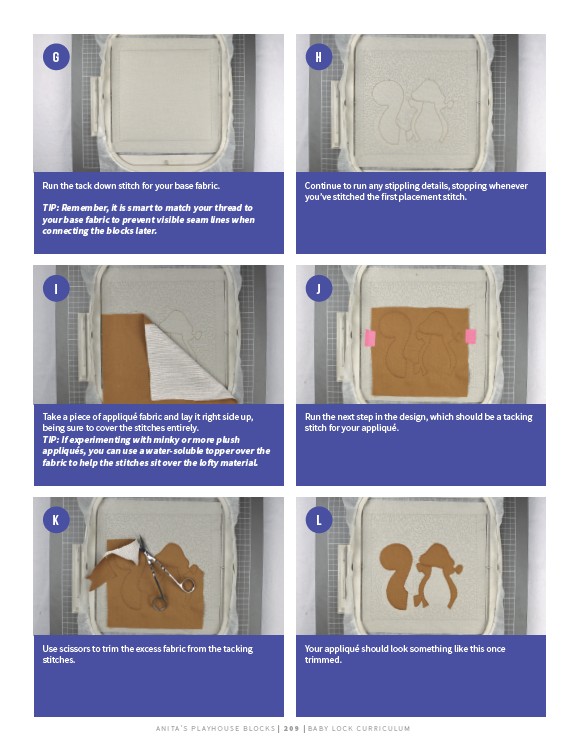 G

Run the tack down stitch for your base fabric.

TIP: Remember, it is smart to match your thread to your base fabric to prevent visible seam lines when connecting the blocks later.

H

Continue to run any stippling details, stopping whenever you've stitched the first placement stitch.

I

Take a piece of appliqué fabric and lay it right side up, being sure to cover the stitches entirely.
TIP: If experimenting with minky or more plush appliqués, you can use a water-soluble topper over the fabric to help the stitches sit over the lofty material.

J

Run the next step in the design, which should be a tacking stitch for your appliqué.

K

Use scissors to trim the excess fabric from the tacking stitches.

L

Your appliqué should look something like this once trimmed.

ANITA'S PLAYHOUSE BLOCKS | 209 | BABY LOCK CURRICULUM