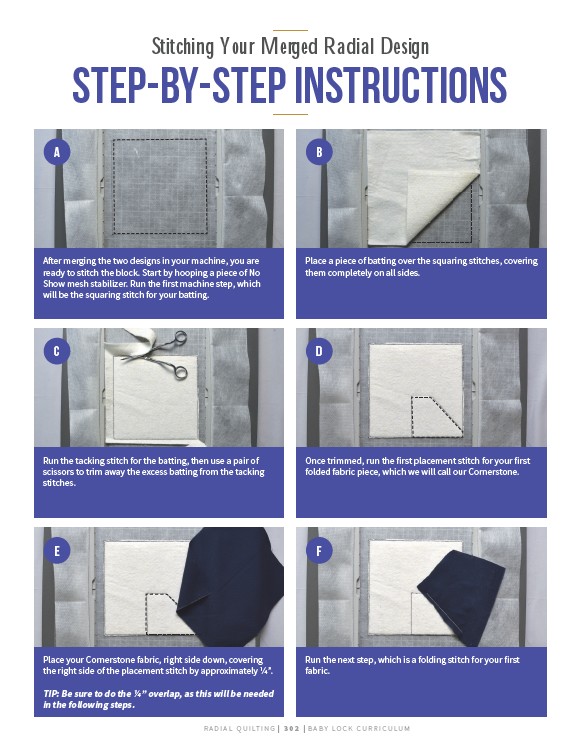 Stitching Your Merged Radial Design

STEP-BY-STEP INSTRUCTIONS

A

After merging the two designs in your machine, you are ready to stitch the block. Start by hooping a piece of No Show mesh stabilizer. Run the first machine step, which will be the squaring stitch for your batting.

B

Place a piece of batting over the squaring stitches, covering them completely on all sides.

C

Run the tacking stitch for the batting, then use a pair of scissors to trim away the excess batting from the tacking stitches.

D

Once trimmed, run the first placement stitch for your first folded fabric piece, which we will call our Cornerstone.

E

Place your Cornerstone fabric, right side down, covering the right side of the placement stitch by approximately ¼".

TIP: Be sure to do the ¼" overlap, as this will be needed in the following steps.

F

Run the next step, which is a folding stitch for your first fabric.

RADIAL QUILTING | 302 | BABY LOCK CURRICULUM