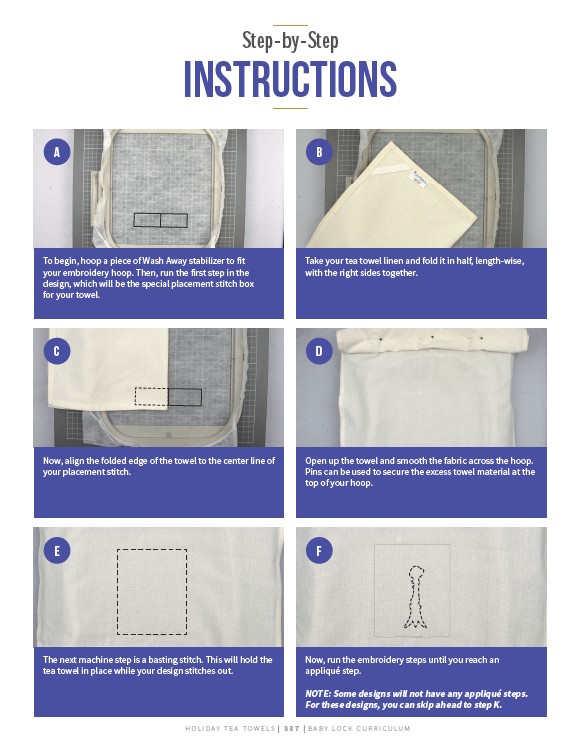 Step-by-Step
INSTRUCTIONS

A

To begin, hoop a piece of Wash Away stabilizer to fit your embroidery hoop. Then, run the first step in the design, which will be the special placement stitch box for your towel.

B

Take your tea towel linen and fold it in half, length-wise, with the right sides together.

C

Now, align the folded edge of the towel to the center line of your placement stitch.

D

Open up the towel and smooth the fabric across the hoop. Pins can be used to secure the excess towel material at the top of your hoop.

E

The next machine step is a basting stitch. This will hold the tea towel in place while your design stitches out.

F

Now, run the embroidery steps until you reach an appliqué step.

NOTE: Some designs will not have any appliqué steps. For these designs, you can skip ahead to step K.

HOLIDAY TEA TOWELS | 337 | BABY LOCK CURRICULUM