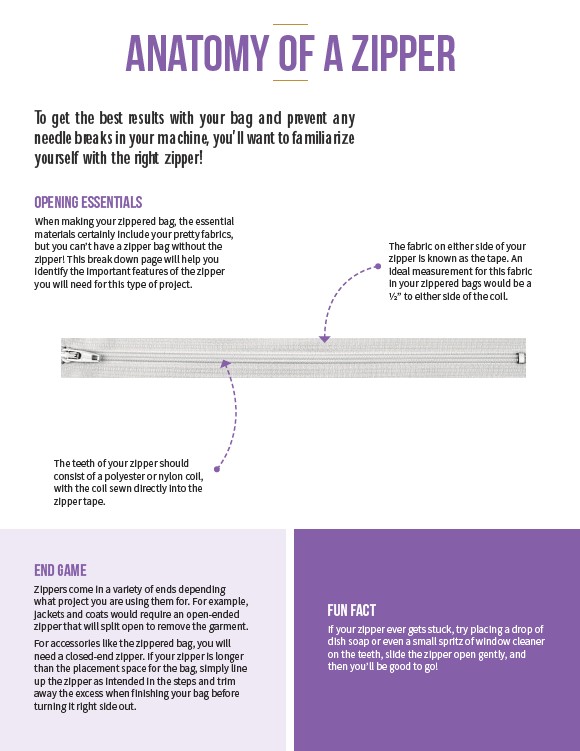 ANATOMY OF A ZIPPER

To get the best results with your bag and prevent any needle breaks in your machine, you'll want to familiarize yourself with the right zipper!

OPENING ESSENTIALS

When making your zippered bag, the essential materials certainly include your pretty fabrics, but you can't have a zipper bag without the zipper! This break down page will help you identify the important features of the zipper you will need for this type of project.

The fabric on either side of your zipper is known as the tape. An ideal measurement for this fabric in your zippered bags would be a ½" to either side of the coil.

The teeth of your zipper should consist of a polyester or nylon coil, with the coil sewn directly into the zipper tape.

END GAME

Zippers come in a variety of ends depending what project you are using them for. For example, jackets and coats would require an open-ended zipper that will split open to remove the garment.

For accessories like the zippered bag, you will need a closed-end zipper. If your zipper is longer than the placement space for the bag, simply line up the zipper as intended in the steps and trim away the excess when finishing your bag before turning it right side out.

FUN FACT

If your zipper ever gets stuck, try placing a drop of dish soap or even a small spritz of window cleaner on the teeth, slide the zipper open gently, and then you'll be good to go!