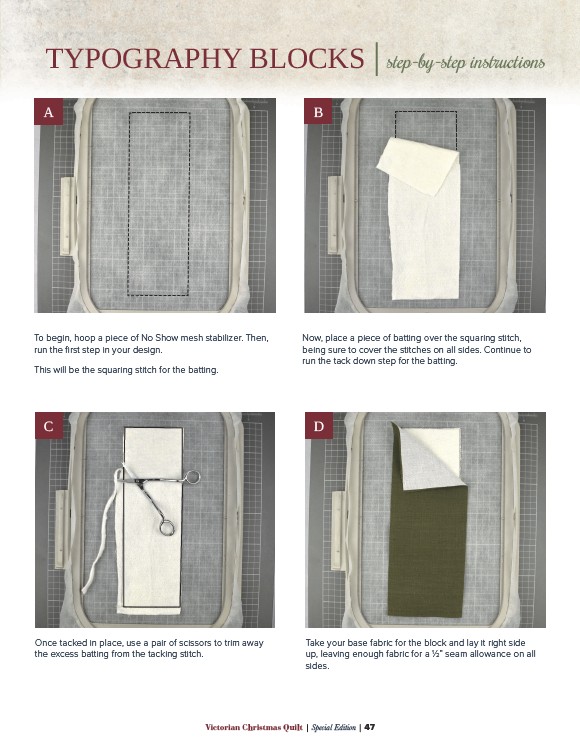 TYPOGRAPHY BLOCKS | step-by-step instructions

A

To begin, hoop a piece of No Show mesh stabilizer. Then, run the first step in your design.

This will be the squaring stitch for the batting.

B

Now, place a piece of batting over the squaring stitch, being sure to cover the stitches on all sides. Continue to run the tack down step for the batting.

C

Once tacked in place, use a pair of scissors to trim away the excess batting from the tacking stitch.

D

Take your base fabric for the block and lay it right side up, leaving enough fabric for a ½" seam allowance on all sides.

Victorian Christmas Quilt | Special Edition | 47