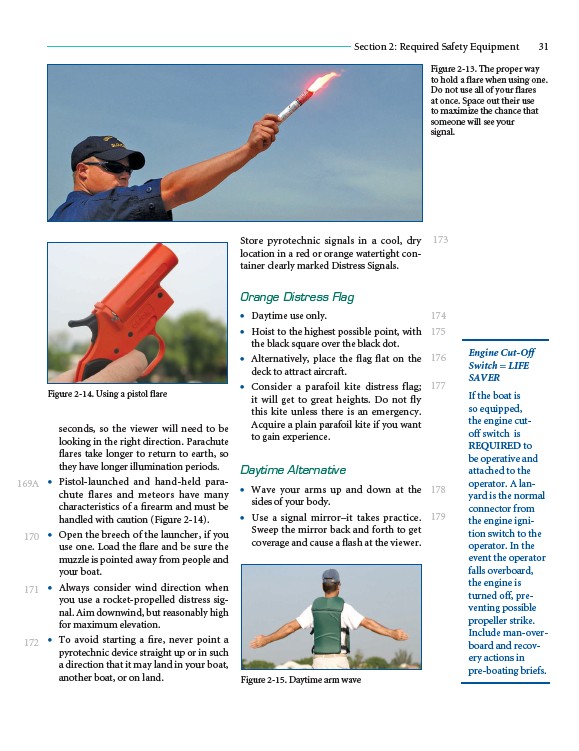 Section 2: Required Safety Equipment 31

Figure 2-13. The proper way to hold a flare when using one. Do not use all of your flares at once. Space out their use to maximize the chance that someone will see your signal.

Figure 2-14. Using a pistol flare

seconds, so the viewer will need to be looking in the right direction. Parachute flares take longer to return to earth, so they have longer illumination periods.

169A • Pistol-launched and hand-held parachute flares and meteors have many characteristics of a firearm and must be handled with caution (Figure 2-14).

170 • Open the breech of the launcher, if you use one. Load the flare and be sure the muzzle is pointed away from people and your boat.

171 • Always consider wind direction when you use a rocket-propelled distress signal. Aim downwind, but reasonably high for maximum elevation.

172 • To avoid starting a fire, never point a pyrotechnic device straight up or in such a direction that it may land in your boat, another boat, or on land.

Store pyrotechnic signals in a cool, dry location in a red or orange watertight container clearly marked Distress Signals. 173

Orange Distress Flag

• Daytime use only. 174

• Hoist to the highest possible point, with the black square over the black dot. 175

• Alternatively, place the flag flat on the deck to attract aircraft. 176

• Consider a parafoil kite distress flag; it will get to great heights. Do not fly this kite unless there is an emergency. Acquire a plain parafoil kite if you want to gain experience. 177

Daytime Alternative

• Wave your arms up and down at the sides of your body. 178

• Use a signal mirror–it takes practice. Sweep the mirror back and forth to get coverage and cause a flash at the viewer. 179

Figure 2-15. Daytime arm wave

Engine Cut-Off Switch = LIFE SAVER

If the boat is so equipped, the engine cut-off switch is REQUIRED to be operative and attached to the operator. A lanyard is the normal connector from the engine ignition switch to the operator. In the event the operator falls overboard, the engine is turned off, preventing possible propeller strike. Include man-overboard and recovery actions in pre-boating briefs.