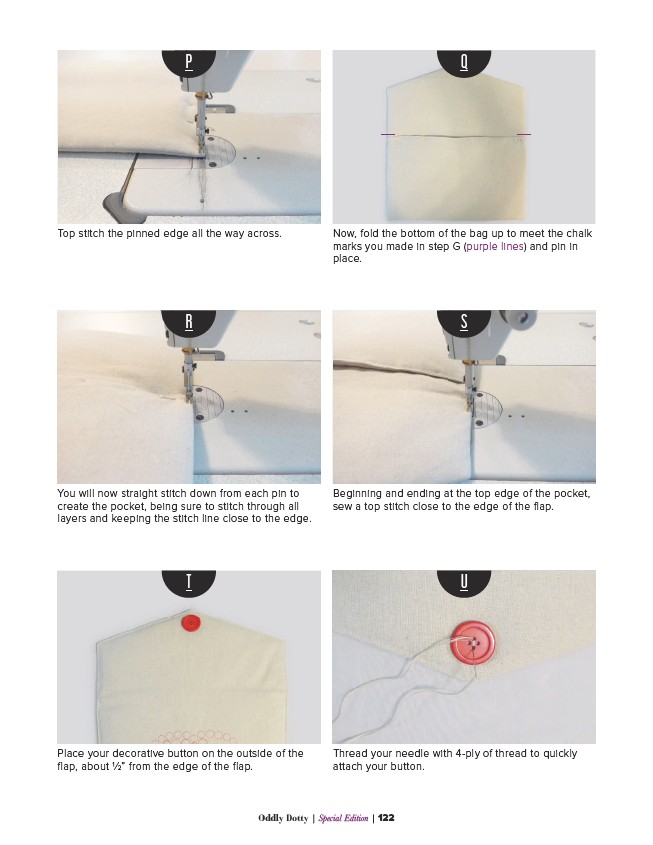 P

Top stitch the pinned edge all the way across.

Q

Now, fold the bottom of the bag up to meet the chalk marks you made in step G (purple lines) and pin in place.

R

You will now straight stitch down from each pin to create the pocket, being sure to stitch through all layers and keeping the stitch line close to the edge.

S

Beginning and ending at the top edge of the pocket, sew a top stitch close to the edge of the flap.

T

Place your decorative button on the outside of the flap, about ½" from the edge of the flap.

U

Thread your needle with 4-ply of thread to quickly attach your button.

Oddly Dotty | Special Edition | 122