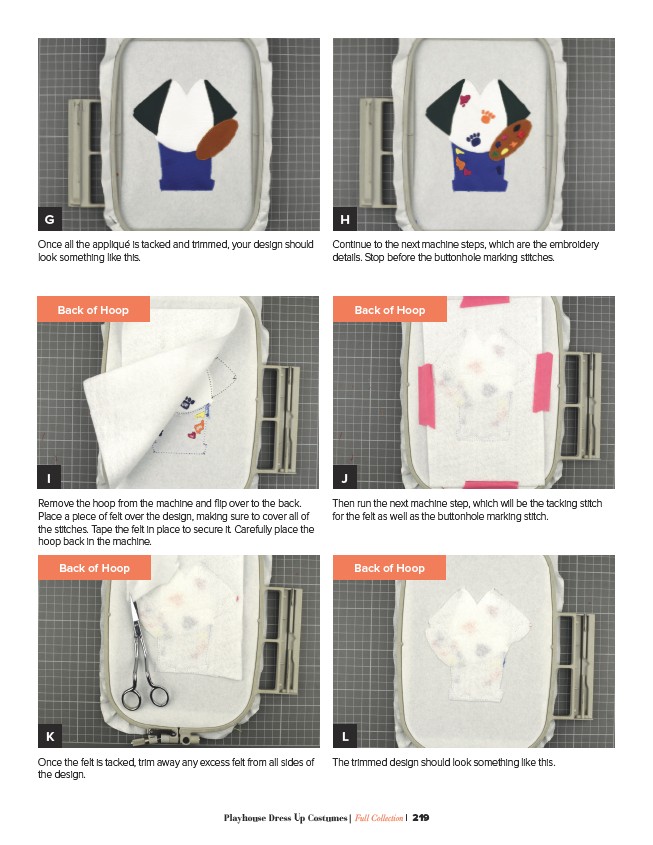 G

Once all the appliqué is tacked and trimmed, your design should look something like this.

H

Continue to the next machine steps, which are the embroidery details. Stop before the buttonhole marking stitches.

Back of Hoop

I

Remove the hoop from the machine and flip over to the back. Place a piece of felt over the design, making sure to cover all of the stitches. Tape the felt in place to secure it. Carefully place the hoop back in the machine.

Back of Hoop

J

Then run the next machine step, which will be the tacking stitch for the felt as well as the buttonhole marking stitch.

Back of Hoop

K

Once the felt is tacked, trim away any excess felt from all sides of the design.

Back of Hoop

L

The trimmed design should look something like this.

Playhouse Dress Up Costumes | Full Collection | 219