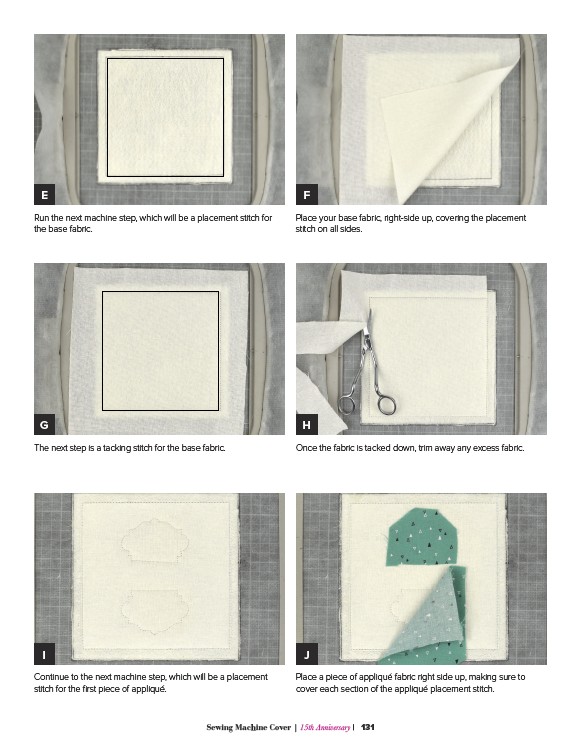 E

Run the next machine step, which will be a placement stitch for the base fabric.

F

Place your base fabric, right-side up, covering the placement stitch on all sides.

G

The next step is a tacking stitch for the base fabric.

H

Once the fabric is tacked down, trim away any excess fabric.

I

Continue to the next machine step, which will be a placement stitch for the first piece of appliqué.

J

Place a piece of appliqué fabric right side up, making sure to cover each section of the appliqué placement stitch.

Sewing Machine Cover | 15th Anniversary | 131