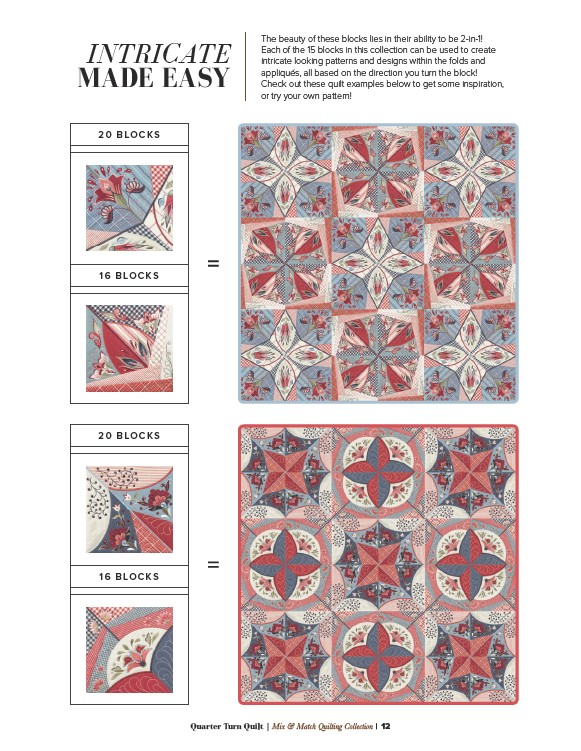 INTRICATE MADE EASY

The beauty of these blocks lies in their ability to be 2-in-1! Each of the 15 blocks in this collection can be used to create intricate looking patterns and designs within the folds and appliqués, all based on the direction you turn the block! Check out these quilt examples below to get some inspiration, or try your own pattern!

20 BLOCKS

16 BLOCKS

=

20 BLOCKS

16 BLOCKS

=

Quarter Turn Quilt | Mix & Match Quilting Collection | 12