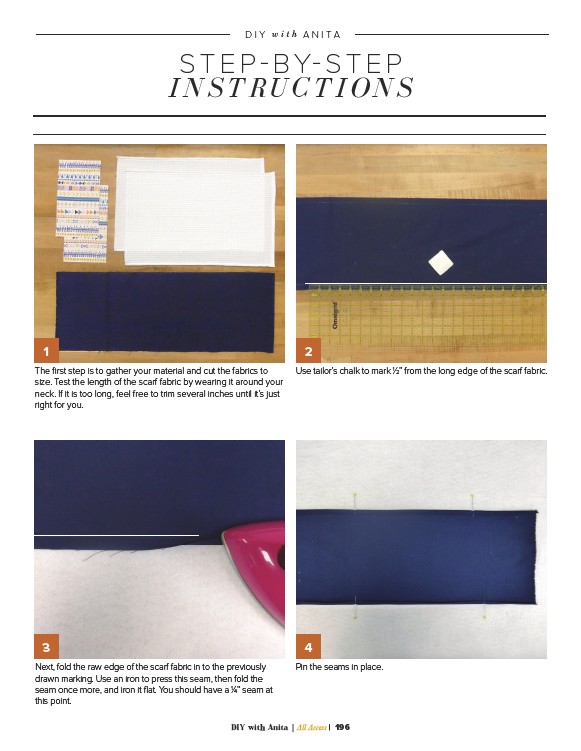 DIY with ANITA

STEP-BY-STEP
INSTRUCTIONS

Omnigrid

1

The first step is to gather your material and cut the fabrics to size. Test the length of the scarf fabric by wearing it around your neck. If it is too long, feel free to trim several inches until it's just right for you.

2

Use tailor's chalk to mark ½" from the long edge of the scarf fabric.

3

Next, fold the raw edge of the scarf fabric in to the previously drawn marking. Use an iron to press this seam, then fold the seam once more, and iron it flat. You should have a ¼" seam at this point.

4

Pin the seams in place.

DIY with Anita | All Access | 196