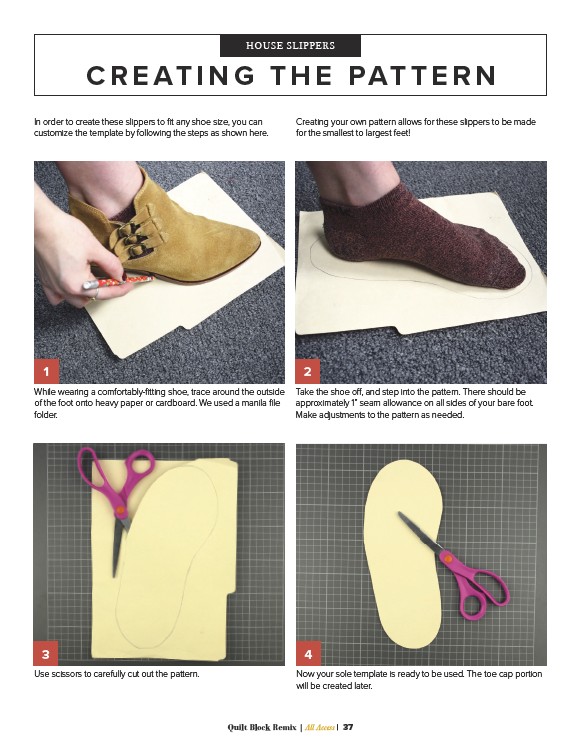 HOUSE SLIPPERS

CREATING THE PATTERN

In order to create these slippers to fit any shoe size, you can customize the template by following the steps as shown here.

Creating your own pattern allows for these slippers to be made for the smallest to largest feet!

1

While wearing a comfortably-fitting shoe, trace around the outside of the foot onto heavy paper or cardboard. We used a manila file folder.

2

Take the shoe off, and step into the pattern. There should be approximately 1" seam allowance on all sides of your bare foot. Make adjustments to the pattern as needed.

3

Use scissors to carefully cut out the pattern.

4

Now your sole template is ready to be used. The toe cap portion will be created later.

Quilt Block Remix | All Access | 37