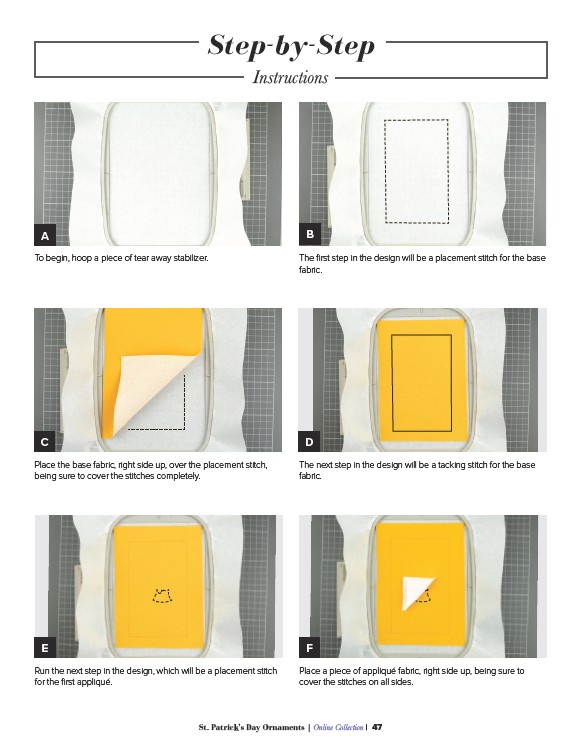 Step-by-Step
Instructions

A
To begin, hoop a piece of tear away stabilizer.

B
The first step in the design will be a placement stitch for the base fabric.

C
Place the base fabric, right side up, over the placement stitch, being sure to cover the stitches completely.

D
The next step in the design will be a tacking stitch for the base fabric.

E
Run the next step in the design, which will be a placement stitch for the first appliqué.

F
Place a piece of appliqué fabric, right side up, being sure to cover the stitches on all sides.

St. Patrick's Day Ornaments | Online Collection | 47