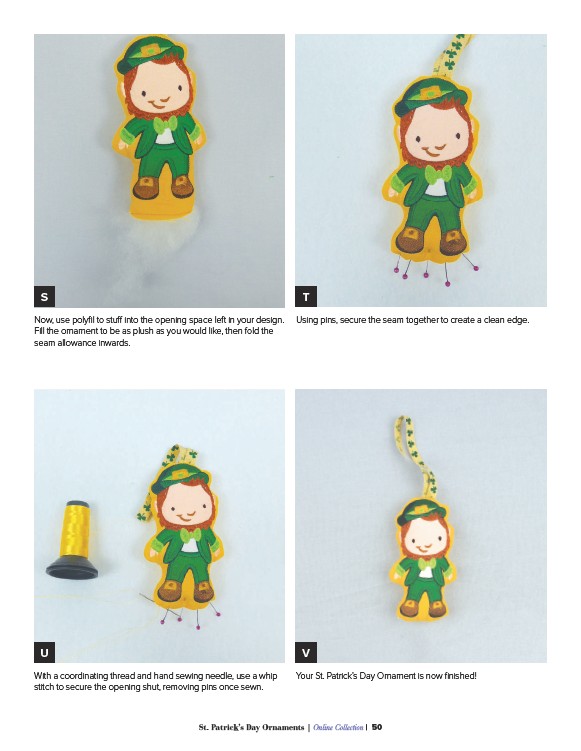 S

Now, use polyfil to stuff into the opening space left in your design. Fill the ornament to be as plush as you would like, then fold the seam allowance inwards.

T

Using pins, secure the seam together to create a clean edge.

U

With a coordinating thread and hand sewing needle, use a whip stitch to secure the opening shut, removing pins once sewn.

V

Your St. Patrick's Day Ornament is now finished!

St. Patrick's Day Ornaments | Online Collection | 50