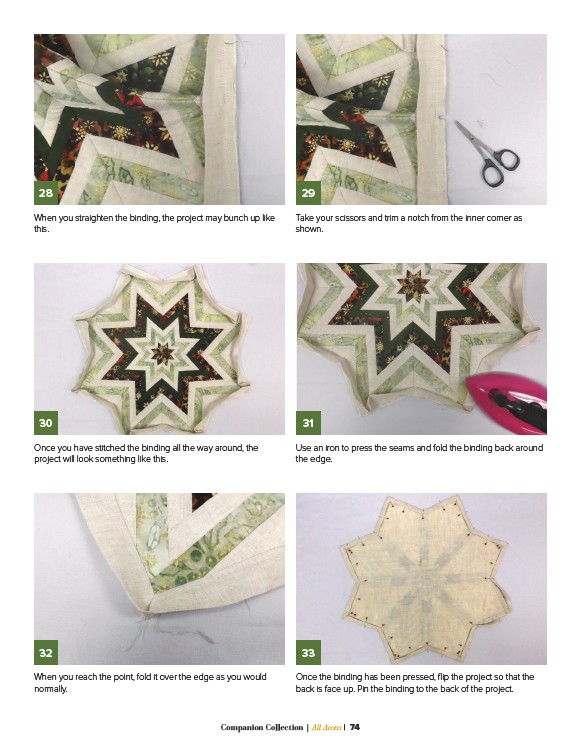 28

When you straighten the binding, the project may bunch up like this.

29

Take your scissors and trim a notch from the inner corner as shown.

30

Once you have stitched the binding all the way around, the project will look something like this.

31

Use an iron to press the seams and fold the binding back around the edge.

32

When you reach the point, fold it over the edge as you would normally.

33

Once the binding has been pressed, flip the project so that the back is face up. Pin the binding to the back of the project.

Companion Collection | All Access | 74