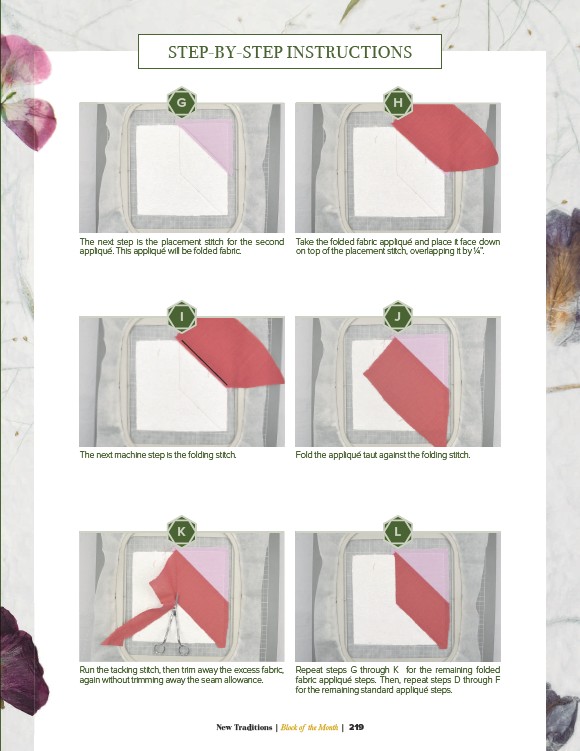 STEP-BY-STEP INSTRUCTIONS

G

The next step is the placement stitch for the second appliqué. This appliqué will be folded fabric.

H

Take the folded fabric appliqué and place it face down on top of the placement stitch, overlapping it by ¼".

I

The next machine step is the folding stitch.

J

Fold the appliqué taut against the folding stitch.

K

Run the tacking stitch, then trim away the excess fabric, again without trimming away the seam allowance.

L

Repeat steps G through K for the remaining folded fabric appliqué steps. Then, repeat steps D through F for the remaining standard appliqué steps.

New Traditions | Block of the Month | 219