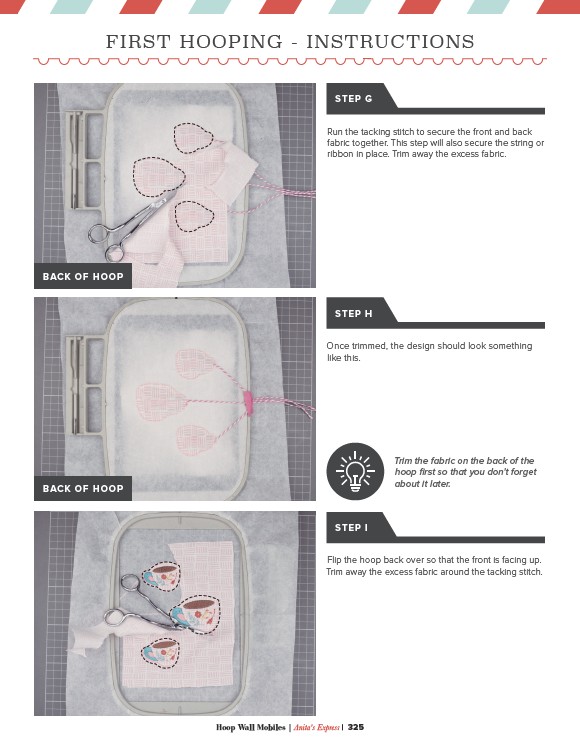 FIRST HOOPING - INSTRUCTIONS

BACK OF HOOP

STEP G

Run the tacking stitch to secure the front and back fabric together. This step will also secure the string or ribbon in place. Trim away the excess fabric.

BACK OF HOOP

STEP H

Once trimmed, the design should look something like this.

Trim the fabric on the back of the hoop first so that you don't forget about it later.

STEP I

Flip the hoop back over so that the front is facing up. Trim away the excess fabric around the tacking stitch.

Hoop Wall Mobiles | Anita's Express | 325