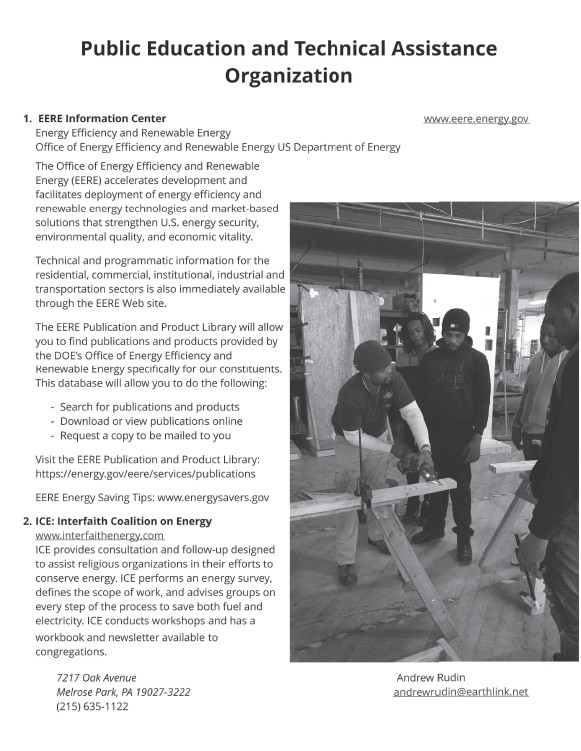 Public Education and Technical Assistance Organization

1. EERE Information Center www.eere.energy.gov
Energy Efficiency and Renewable Energy
Office of Energy Efficiency and Renewable Energy US Department of Energy

The Office of Energy Efficiency and Renewable Energy (EERE) accelerates development and facilitates deployment of energy efficiency and renewable energy technologies and market-based solutions that strengthen U.S. energy security, environmental quality, and economic vitality.

Technical and programmatic information for the residential, commercial, institutional, industrial and transportation sectors is also immediately available through the EERE Web site.

The EERE Publication and Product Library will allow you to find publications and products provided by the DOE's Office of Energy Efficiency and Renewable Energy specifically for our constituents. This database will allow you to do the following:

- Search for publications and products
- Download or view publications online
- Request a copy to be mailed to you

Visit the EERE Publication and Product Library: https://energy.gov/eere/services/publications

EERE Energy Saving Tips: www.energysavers.gov

2. ICE: Interfaith Coalition on Energy
www.interfaithenergy.com
ICE provides consultation and follow-up designed to assist religious organizations in their efforts to conserve energy. ICE performs an energy survey, defines the scope of work, and advises groups on every step of the process to save both fuel and electricity. ICE conducts workshops and has a workbook and newsletter available to congregations.

7217 Oak Avenue
Melrose Park, PA 19027-3222
(215) 635-1122

Andrew Rudin
andrewrudin@earthlink.net