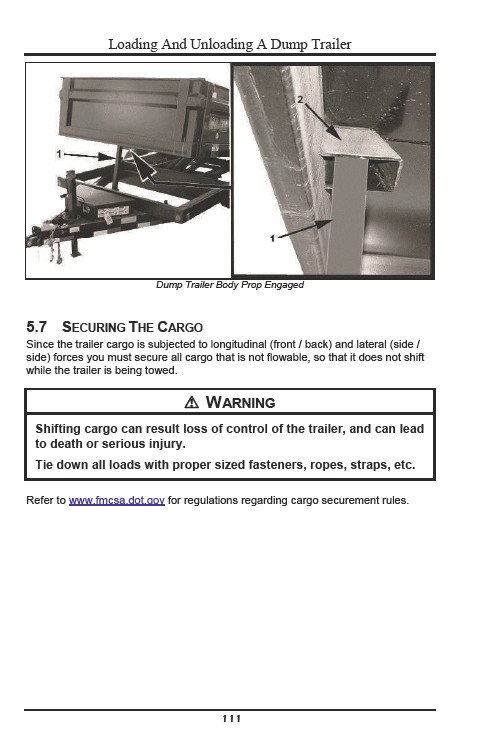 Loading And Unloading A Dump Trailer

1

2

1

Dump Trailer Body Prop Engaged

5.7 SECURING THE CARGO

Since the trailer cargo is subjected to longitudinal (front / back) and lateral (side / side) forces you must secure all cargo that is not flowable, so that it does not shift while the trailer is being towed.

⚠ WARNING

Shifting cargo can result loss of control of the trailer, and can lead to death or serious injury.

Tie down all loads with proper sized fasteners, ropes, straps, etc.

Refer to www.fmcsa.dot.gov for regulations regarding cargo securement rules.

111