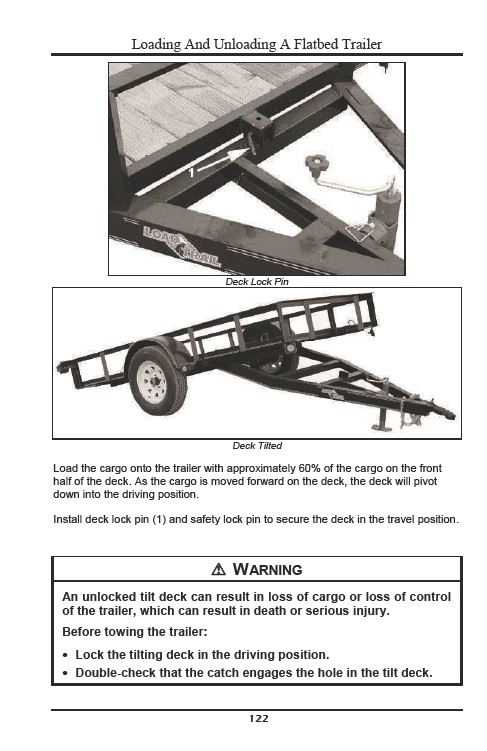 Loading And Unloading A Flatbed Trailer

1

LOAD TRAIL

Deck Lock Pin

Deck Tilted

Load the cargo onto the trailer with approximately 60% of the cargo on the front half of the deck. As the cargo is moved forward on the deck, the deck will pivot down into the driving position.

Install deck lock pin (1) and safety lock pin to secure the deck in the travel position.

⚠ WARNING

An unlocked tilt deck can result in loss of cargo or loss of control of the trailer, which can result in death or serious injury.

Before towing the trailer:

• Lock the tilting deck in the driving position.
• Double-check that the catch engages the hole in the tilt deck.

122