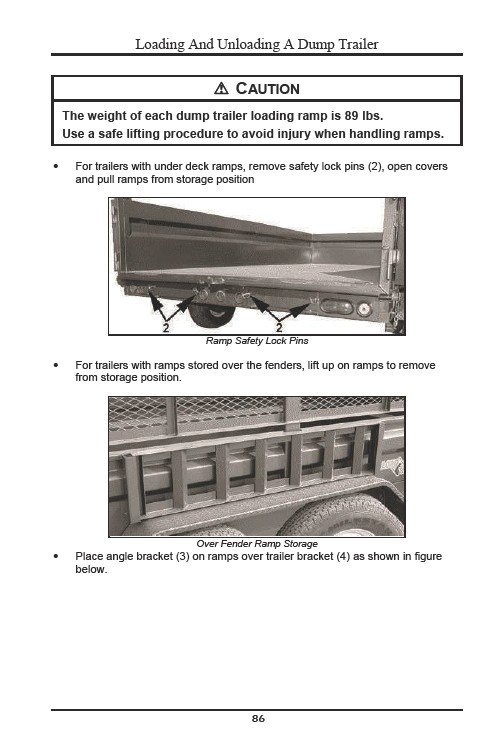 Loading And Unloading A Dump Trailer

⚠ CAUTION

The weight of each dump trailer loading ramp is 89 lbs.
Use a safe lifting procedure to avoid injury when handling ramps.

• For trailers with under deck ramps, remove safety lock pins (2), open covers and pull ramps from storage position

2 2

Ramp Safety Lock Pins

• For trailers with ramps stored over the fenders, lift up on ramps to remove from storage position.

Over Fender Ramp Storage

• Place angle bracket (3) on ramps over trailer bracket (4) as shown in figure below.

86