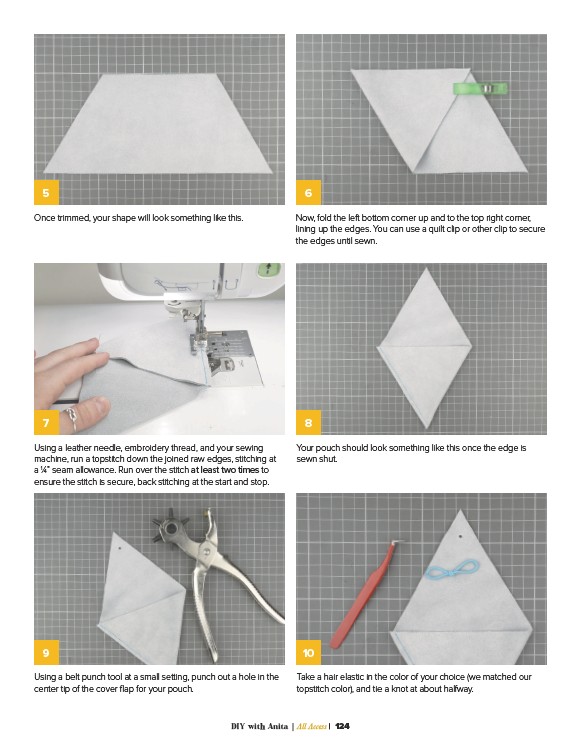 5

Once trimmed, your shape will look something like this.

6

Now, fold the left bottom corner up and to the top right corner, lining up the edges. You can use a quilt clip or other clip to secure the edges until sewn.

7

Using a leather needle, embroidery thread, and your sewing machine, run a topstitch down the joined raw edges, stitching at a ¼" seam allowance. Run over the stitch at least two times to ensure the stitch is secure, back stitching at the start and stop.

8

Your pouch should look something like this once the edge is sewn shut.

9

Using a belt punch tool at a small setting, punch out a hole in the center tip of the cover flap for your pouch.

10

Take a hair elastic in the color of your choice (we matched our topstitch color), and tie a knot at about halfway.

DIY with Anita | All Access | 124