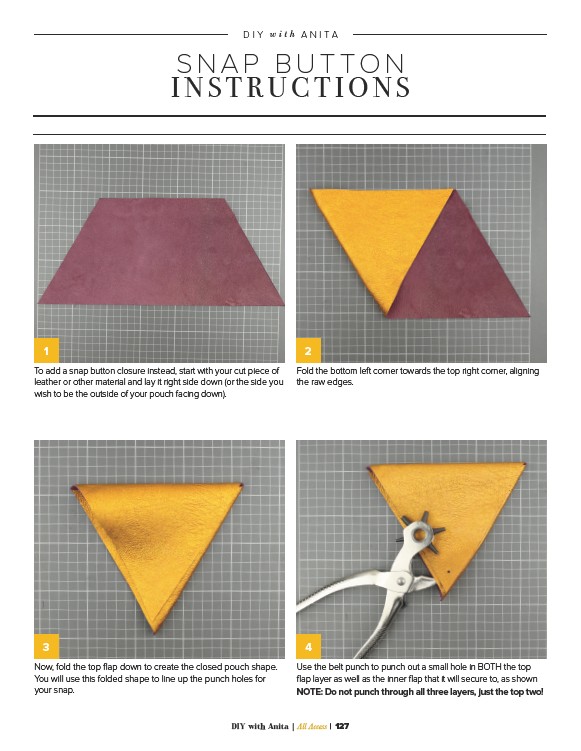 DIY with ANITA

SNAP BUTTON
INSTRUCTIONS

1

To add a snap button closure instead, start with your cut piece of leather or other material and lay it right side down (or the side you wish to be the outside of your pouch facing down).

2

Fold the bottom left corner towards the top right corner, aligning the raw edges.

3

Now, fold the top flap down to create the closed pouch shape. You will use this folded shape to line up the punch holes for your snap.

4

Use the belt punch to punch out a small hole in BOTH the top flap layer as well as the inner flap that it will secure to, as shown
NOTE: Do not punch through all three layers, just the top two!

DIY with Anita | All Access | 127