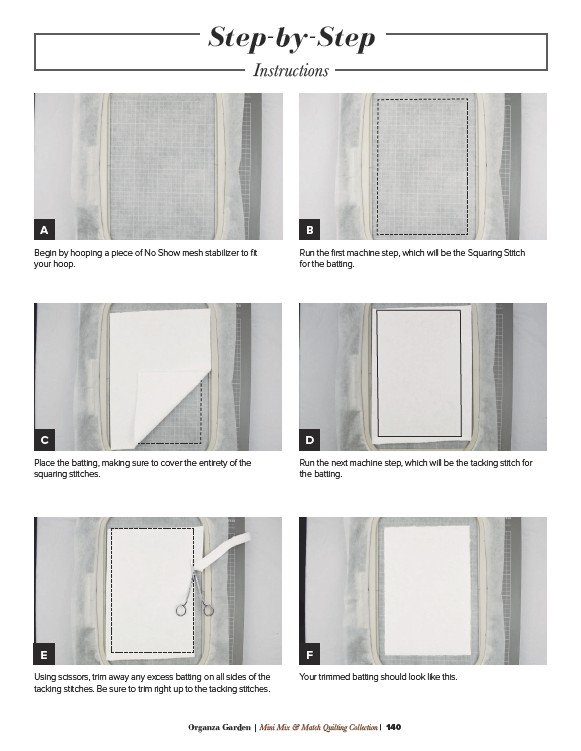 Step-by-Step
Instructions

A

Begin by hooping a piece of No Show mesh stabilizer to fit your hoop.

B

Run the first machine step, which will be the Squaring Stitch for the batting.

C

Place the batting, making sure to cover the entirety of the squaring stitches.

D

Run the next machine step, which will be the tacking stitch for the batting.

E

Using scissors, trim away any excess batting on all sides of the tacking stitches. Be sure to trim right up to the tacking stitches.

F

Your trimmed batting should look like this.

Organza Garden | Mini Mix & Match Quilting Collection | 140