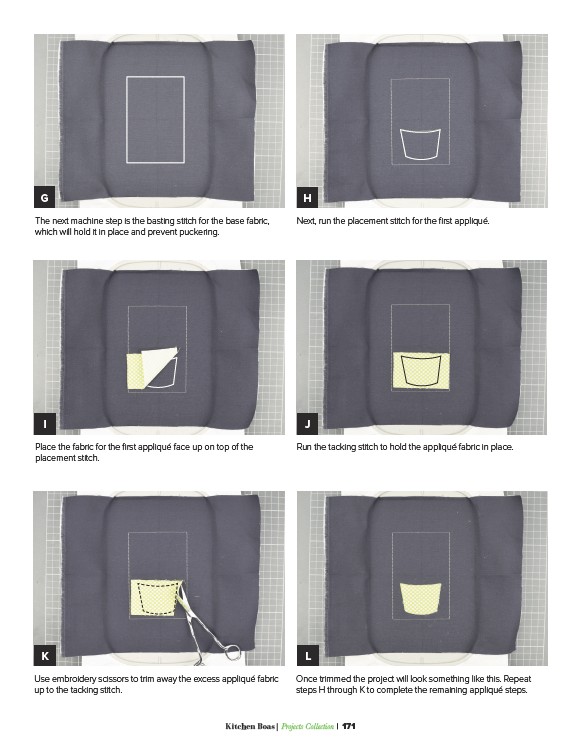 G

The next machine step is the basting stitch for the base fabric, which will hold it in place and prevent puckering.

H

Next, run the placement stitch for the first appliqué.

I

Place the fabric for the first appliqué face up on top of the placement stitch.

J

Run the tacking stitch to hold the appliqué fabric in place.

K

Use embroidery scissors to trim away the excess appliqué fabric up to the tacking stitch.

L

Once trimmed the project will look something like this. Repeat steps H through K to complete the remaining appliqué steps.

Kitchen Boas | Projects Collection | 171