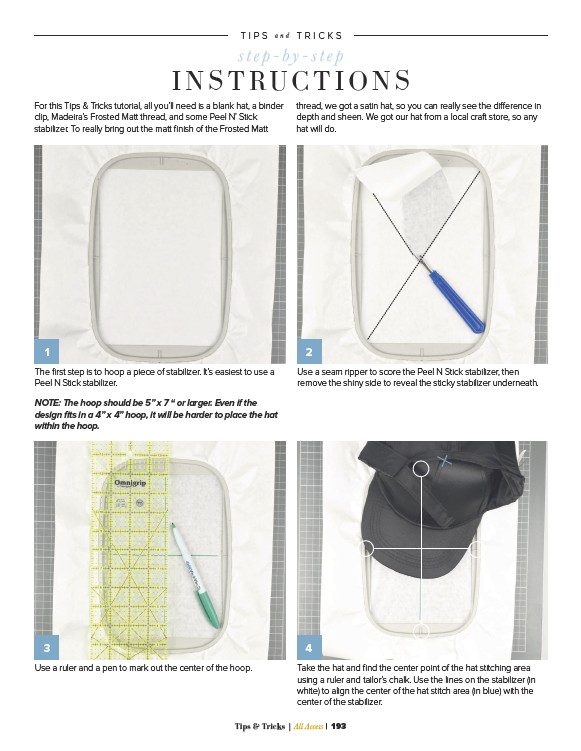 TIPS and TRICKS

step-by-step

INSTRUCTIONS

For this Tips & Tricks tutorial, all you'll need is a blank hat, a binder clip, Madeira's Frosted Matt thread, and some Peel N' Stick stabilizer. To really bring out the matt finish of the Frosted Matt thread, we got a satin hat, so you can really see the difference in depth and sheen. We got our hat from a local craft store, so any hat will do.

1

The first step is to hoop a piece of stabilizer. It's easiest to use a Peel N Stick stabilizer.

NOTE: The hoop should be 5" x 7 " or larger. Even if the design fits in a 4" x 4" hoop, it will be harder to place the hat within the hoop.

2

Use a seam ripper to score the Peel N Stick stabilizer, then remove the shiny side to reveal the sticky stabilizer underneath.

Omnigrip

3

Use a ruler and a pen to mark out the center of the hoop.

4

Take the hat and find the center point of the hat stitching area using a ruler and tailor's chalk. Use the lines on the stabilizer (in white) to align the center of the hat stitch area (in blue) with the center of the stabilizer.

Tips & Tricks | All Access | 193