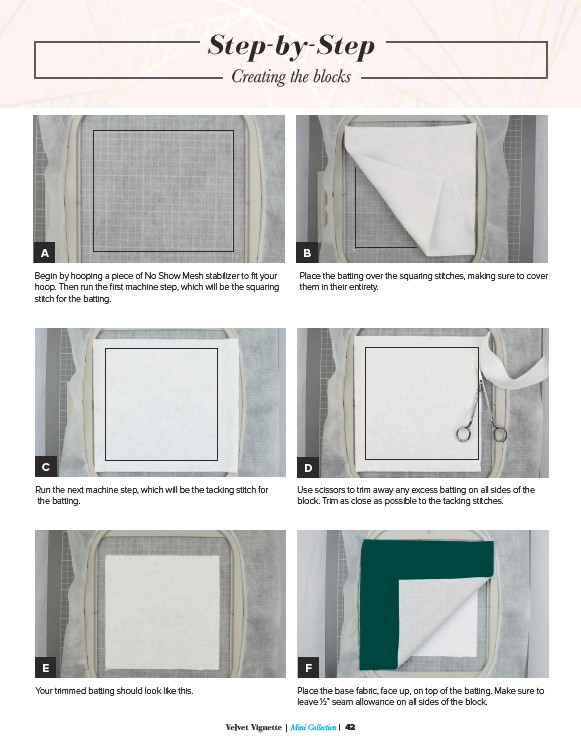 Step-by-Step
Creating the blocks

A

Begin by hooping a piece of No Show Mesh stabilizer to fit your hoop. Then run the first machine step, which will be the squaring stitch for the batting.

B

Place the batting over the squaring stitches, making sure to cover them in their entirety.

C

Run the next machine step, which will be the tacking stitch for the batting.

D

Use scissors to trim away any excess batting on all sides of the block. Trim as close as possible to the tacking stitches.

E

Your trimmed batting should look like this.

F

Place the base fabric, face up, on top of the batting. Make sure to leave ½" seam allowance on all sides of the block.

Velvet Vignette | Mini Collection | 42