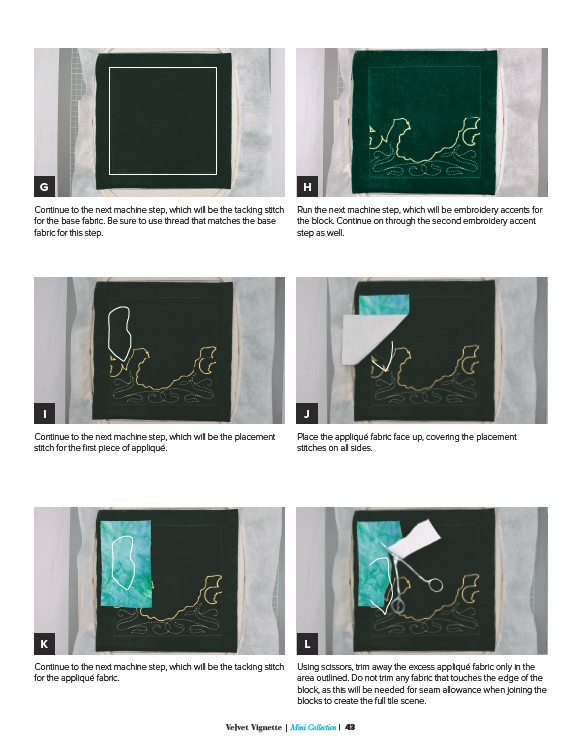 G

Continue to the next machine step, which will be the tacking stitch for the base fabric. Be sure to use thread that matches the base fabric for this step.

H

Run the next machine step, which will be embroidery accents for the block. Continue on through the second embroidery accent step as well.

I

Continue to the next machine step, which will be the placement stitch for the first piece of appliqué.

J

Place the appliqué fabric face up, covering the placement stitches on all sides.

K

Continue to the next machine step, which will be the tacking stitch for the appliqué fabric.

L

Using scissors, trim away the excess appliqué fabric only in the area outlined. Do not trim any fabric that touches the edge of the block, as this will be needed for seam allowance when joining the blocks to create the full tile scene.

Velvet Vignette | Mini Collection | 43