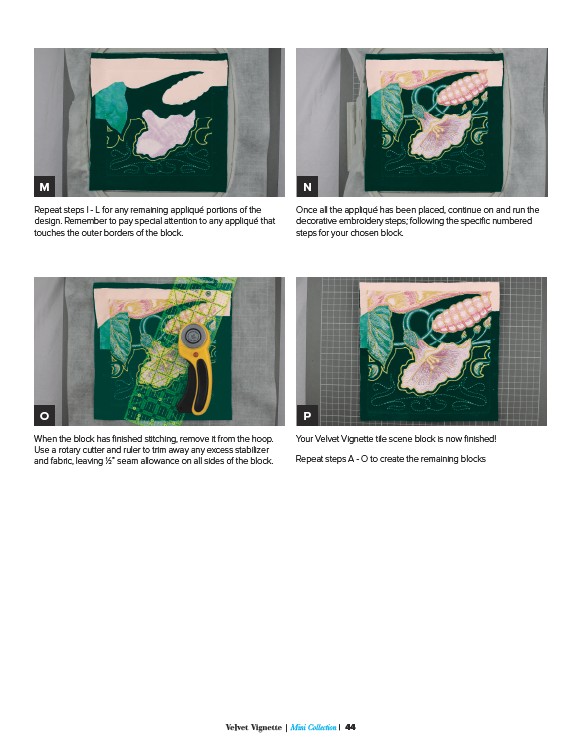 M

Repeat steps I - L for any remaining appliqué portions of the design. Remember to pay special attention to any appliqué that touches the outer borders of the block.

N

Once all the appliqué has been placed, continue on and run the decorative embroidery steps; following the specific numbered steps for your chosen block.

O

When the block has finished stitching, remove it from the hoop. Use a rotary cutter and ruler to trim away any excess stabilizer and fabric, leaving ½" seam allowance on all sides of the block.

P

Your Velvet Vignette tile scene block is now finished!

Repeat steps A - O to create the remaining blocks

Velvet Vignette | Mini Collection | 44