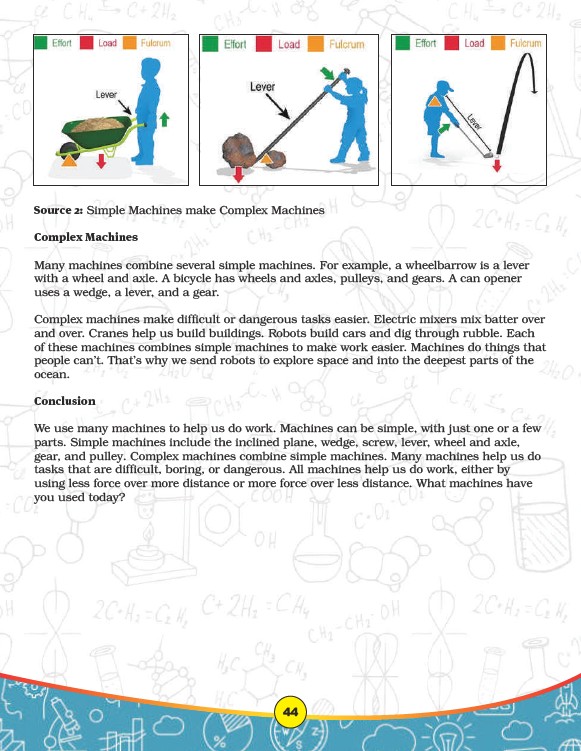 Effort Load Fulcrum

Lever

Effort Load Fulcrum

Lever

Effort Load Fulcrum

Lever

**Source 2:** Simple Machines make Complex Machines

**Complex Machines**

Many machines combine several simple machines. For example, a wheelbarrow is a lever with a wheel and axle. A bicycle has wheels and axles, pulleys, and gears. A can opener uses a wedge, a lever, and a gear.

Complex machines make difficult or dangerous tasks easier. Electric mixers mix batter over and over. Cranes help us build buildings. Robots build cars and dig through rubble. Each of these machines combines simple machines to make work easier. Machines do things that people can't. That's why we send robots to explore space and into the deepest parts of the ocean.

**Conclusion**

We use many machines to help us do work. Machines can be simple, with just one or a few parts. Simple machines include the inclined plane, wedge, screw, lever, wheel and axle, gear, and pulley. Complex machines combine simple machines. Many machines help us do tasks that are difficult, boring, or dangerous. All machines help us do work, either by using less force over more distance or more force over less distance. What machines have you used today?

44