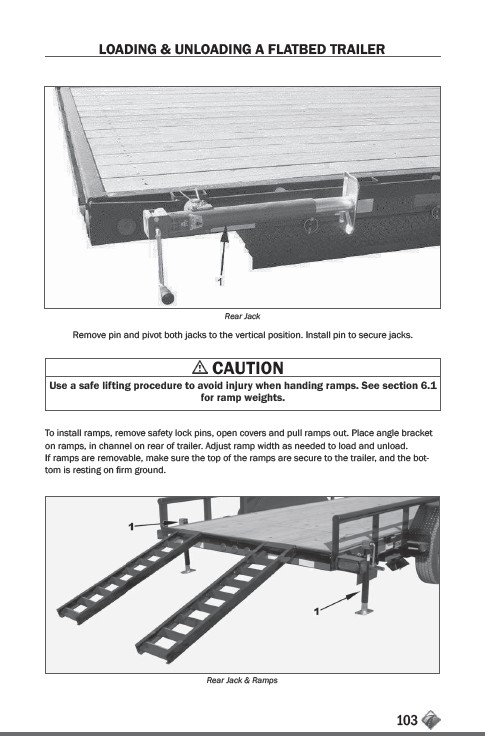 LOADING & UNLOADING A FLATBED TRAILER

1

Rear Jack

Remove pin and pivot both jacks to the vertical position. Install pin to secure jacks.

⚠ CAUTION

Use a safe lifting procedure to avoid injury when handing ramps. See section 6.1 for ramp weights.

To install ramps, remove safety lock pins, open covers and pull ramps out. Place angle bracket on ramps, in channel on rear of trailer. Adjust ramp width as needed to load and unload.
If ramps are removable, make sure the top of the ramps are secure to the trailer, and the bottom is resting on firm ground.

1

1

Rear Jack & Ramps

103