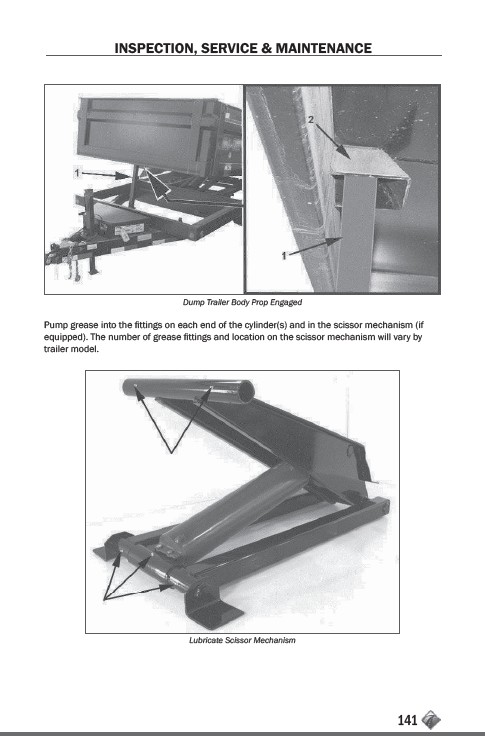 INSPECTION, SERVICE & MAINTENANCE

1

2

1

Dump Trailer Body Prop Engaged

Pump grease into the fittings on each end of the cylinder(s) and in the scissor mechanism (if equipped). The number of grease fittings and location on the scissor mechanism will vary by trailer model.

Lubricate Scissor Mechanism

141