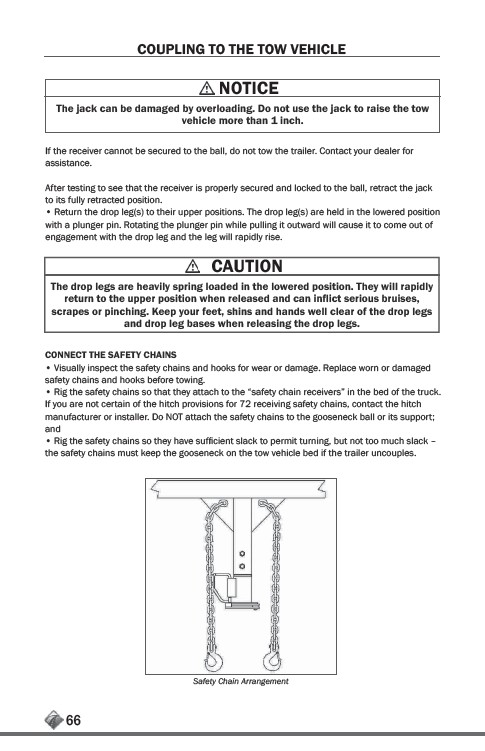 COUPLING TO THE TOW VEHICLE

⚠ NOTICE

The jack can be damaged by overloading. Do not use the jack to raise the tow vehicle more than 1 inch.

If the receiver cannot be secured to the ball, do not tow the trailer. Contact your dealer for assistance.

After testing to see that the receiver is properly secured and locked to the ball, retract the jack to its fully retracted position.
• Return the drop leg(s) to their upper positions. The drop leg(s) are held in the lowered position with a plunger pin. Rotating the plunger pin while pulling it outward will cause it to come out of engagement with the drop leg and the leg will rapidly rise.

⚠ CAUTION

The drop legs are heavily spring loaded in the lowered position. They will rapidly return to the upper position when released and can inflict serious bruises, scrapes or pinching. Keep your feet, shins and hands well clear of the drop legs and drop leg bases when releasing the drop legs.

CONNECT THE SAFETY CHAINS
• Visually inspect the safety chains and hooks for wear or damage. Replace worn or damaged safety chains and hooks before towing.
• Rig the safety chains so that they attach to the "safety chain receivers" in the bed of the truck. If you are not certain of the hitch provisions for 72 receiving safety chains, contact the hitch manufacturer or installer. Do NOT attach the safety chains to the gooseneck ball or its support; and
• Rig the safety chains so they have sufficient slack to permit turning, but not too much slack – the safety chains must keep the gooseneck on the tow vehicle bed if the trailer uncouples.

Safety Chain Arrangement

66