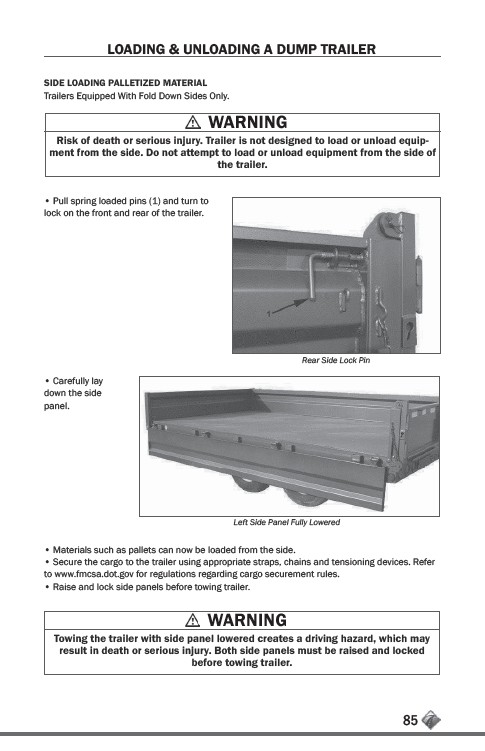 LOADING & UNLOADING A DUMP TRAILER

SIDE LOADING PALLETIZED MATERIAL
Trailers Equipped With Fold Down Sides Only.

⚠ WARNING
Risk of death or serious injury. Trailer is not designed to load or unload equipment from the side. Do not attempt to load or unload equipment from the side of the trailer.

• Pull spring loaded pins (1) and turn to lock on the front and rear of the trailer.

1

Rear Side Lock Pin

• Carefully lay down the side panel.

Left Side Panel Fully Lowered

• Materials such as pallets can now be loaded from the side.
• Secure the cargo to the trailer using appropriate straps, chains and tensioning devices. Refer to www.fmcsa.dot.gov for regulations regarding cargo securement rules.
• Raise and lock side panels before towing trailer.

⚠ WARNING
Towing the trailer with side panel lowered creates a driving hazard, which may result in death or serious injury. Both side panels must be raised and locked before towing trailer.

85