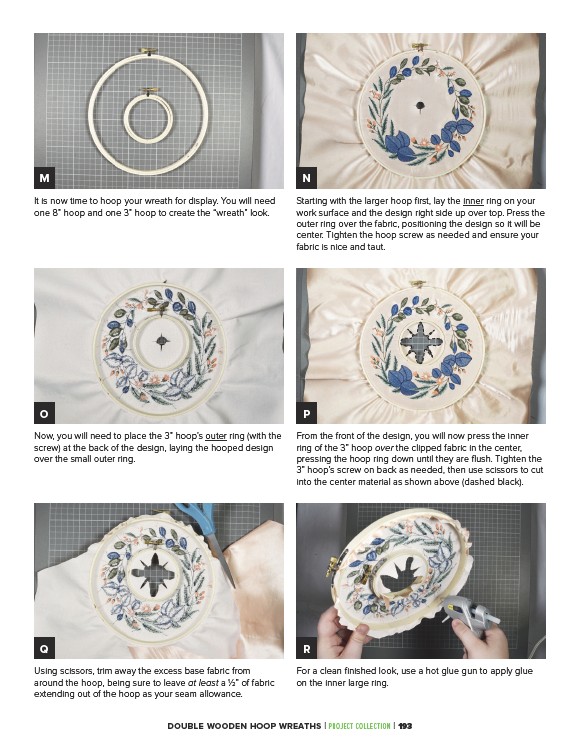 M

It is now time to hoop your wreath for display. You will need one 8" hoop and one 3" hoop to create the "wreath" look.

N

Starting with the larger hoop first, lay the inner ring on your work surface and the design right side up over top. Press the outer ring over the fabric, positioning the design so it will be center. Tighten the hoop screw as needed and ensure your fabric is nice and taut.

O

Now, you will need to place the 3" hoop's outer ring (with the screw) at the back of the design, laying the hooped design over the small outer ring.

P

From the front of the design, you will now press the inner ring of the 3" hoop over the clipped fabric in the center, pressing the hoop ring down until they are flush. Tighten the 3" hoop's screw on back as needed, then use scissors to cut into the center material as shown above (dashed black).

Q

Using scissors, trim away the excess base fabric from around the hoop, being sure to leave at least a ½" of fabric extending out of the hoop as your seam allowance.

R

For a clean finished look, use a hot glue gun to apply glue on the inner large ring.

DOUBLE WOODEN HOOP WREATHS | PROJECT COLLECTION | 193